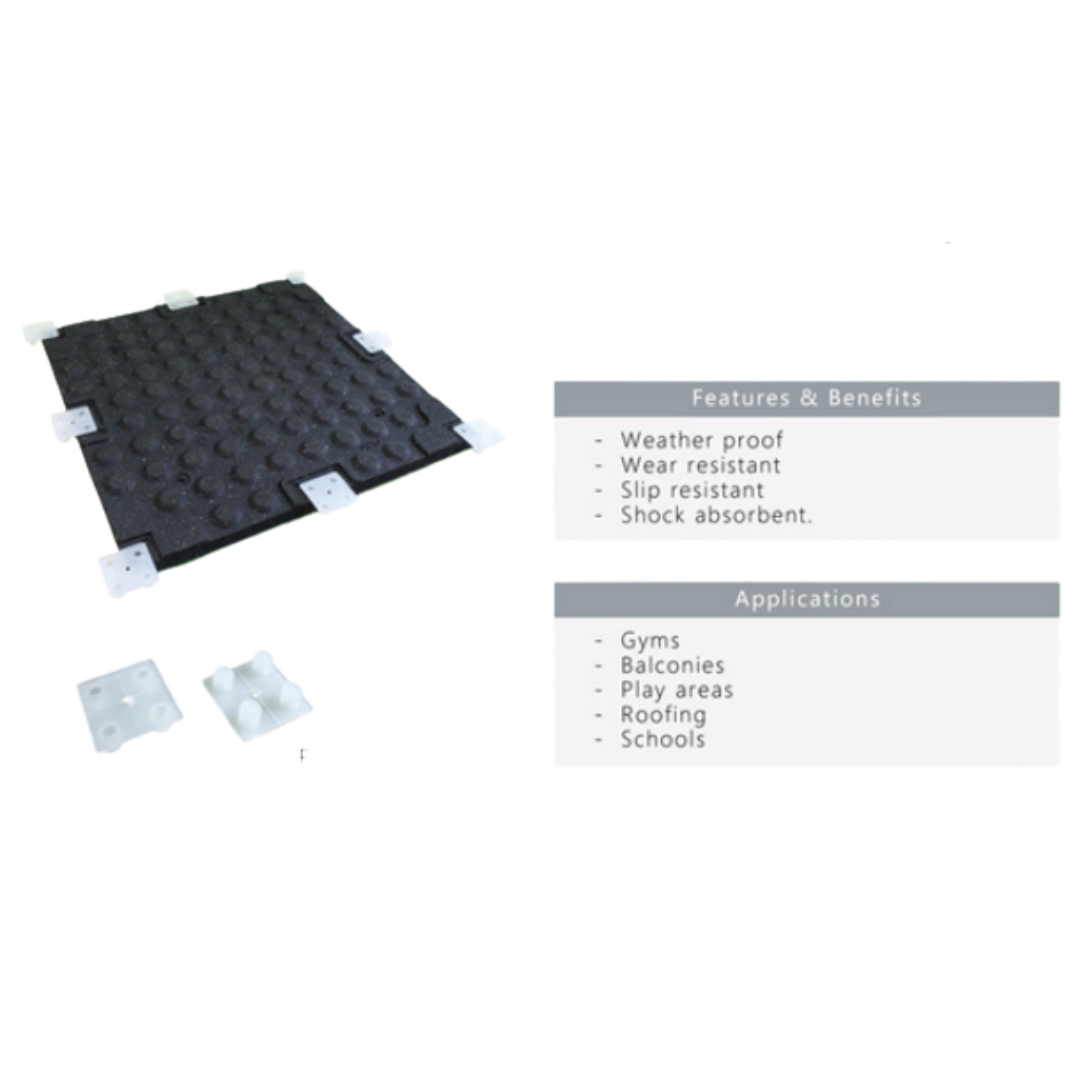 Features & Benefits

- Weather proof
- Wear resistant
- Slip resistant
- Shock absorbent.

Applications

- Gyms
- Balconies
- Play areas
- Roofing
- Schools